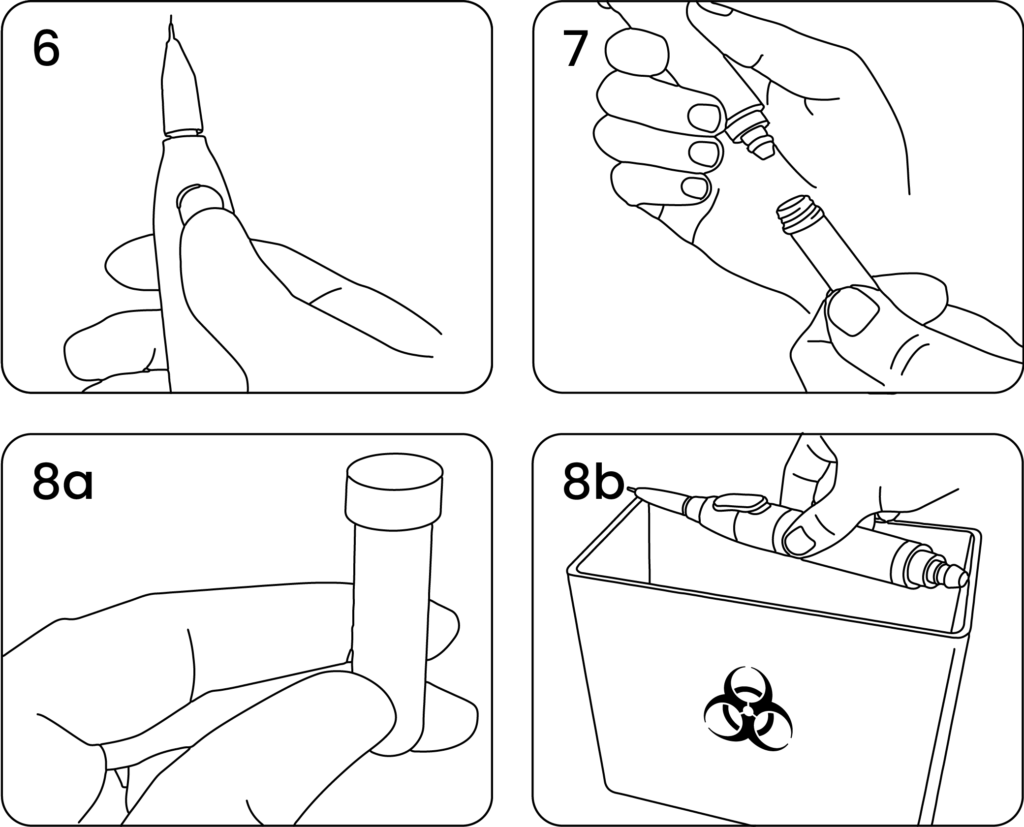 6

7

8a

8b